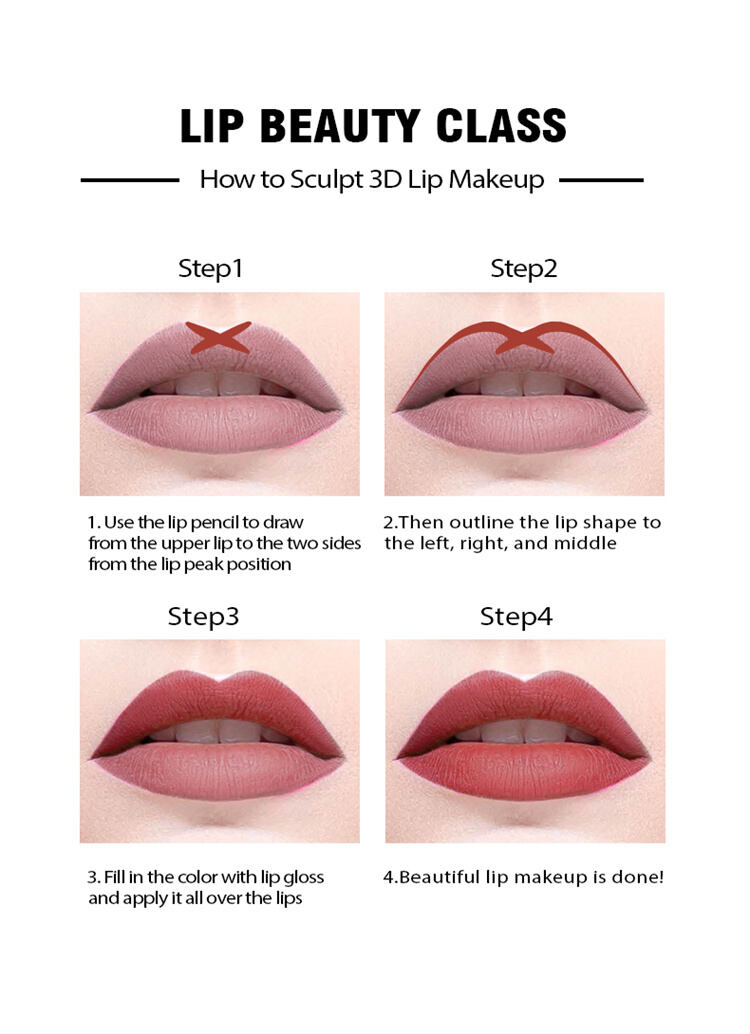 LIP BEAUTY CLASS

How to Sculpt 3D Lip Makeup

Step1

1. Use the lip pencil to draw from the upper lip to the two sides from the lip peak position

Step2

2.Then outline the lip shape to the left, right, and middle

Step3

3. Fill in the color with lip gloss and apply it all over the lips

Step4

4.Beautiful lip makeup is done!